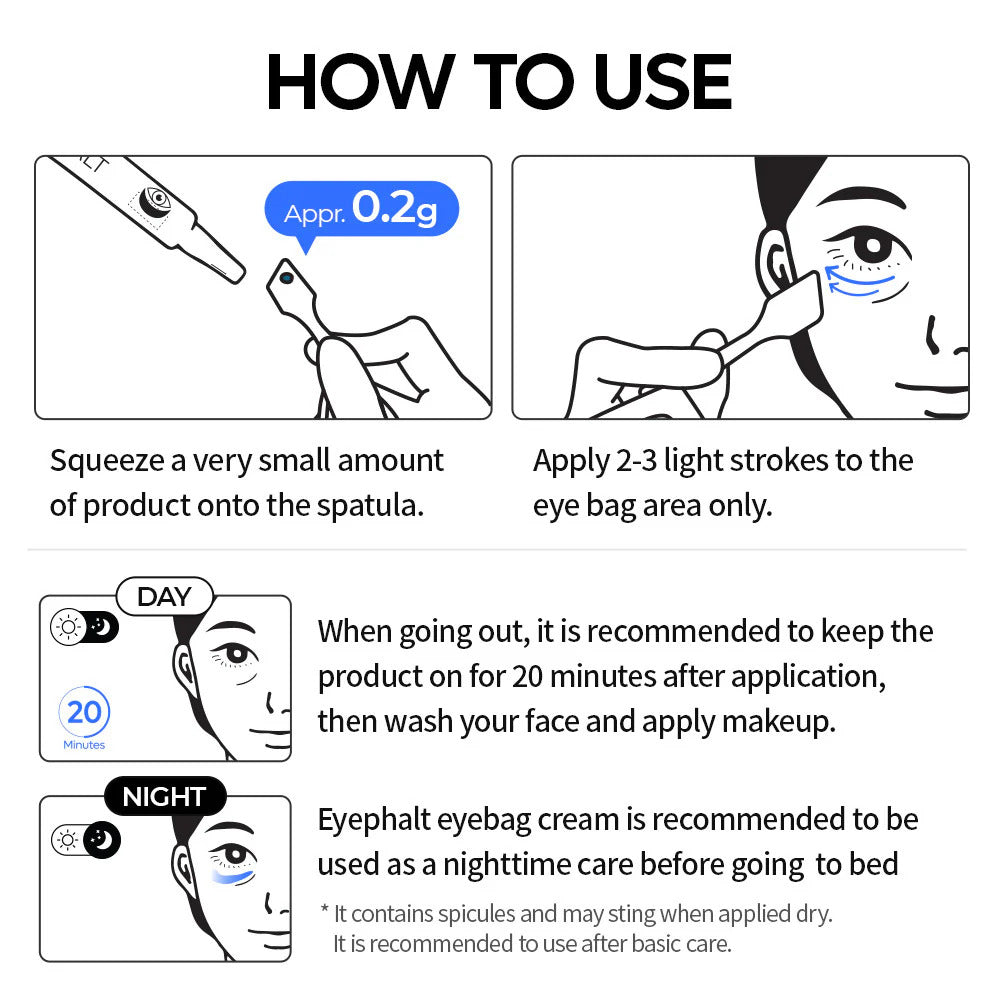 HOW TO USE

Appr. 0.2g

Squeeze a very small amount of product onto the spatula.

Apply 2-3 light strokes to the eye bag area only.

DAY

20
Minutes

When going out, it is recommended to keep the product on for 20 minutes after application, then wash your face and apply makeup.

NIGHT

Eyephalt eyebag cream is recommended to be used as a nighttime care before going to bed

* It contains spicules and may sting when applied dry.
It is recommended to use after basic care.